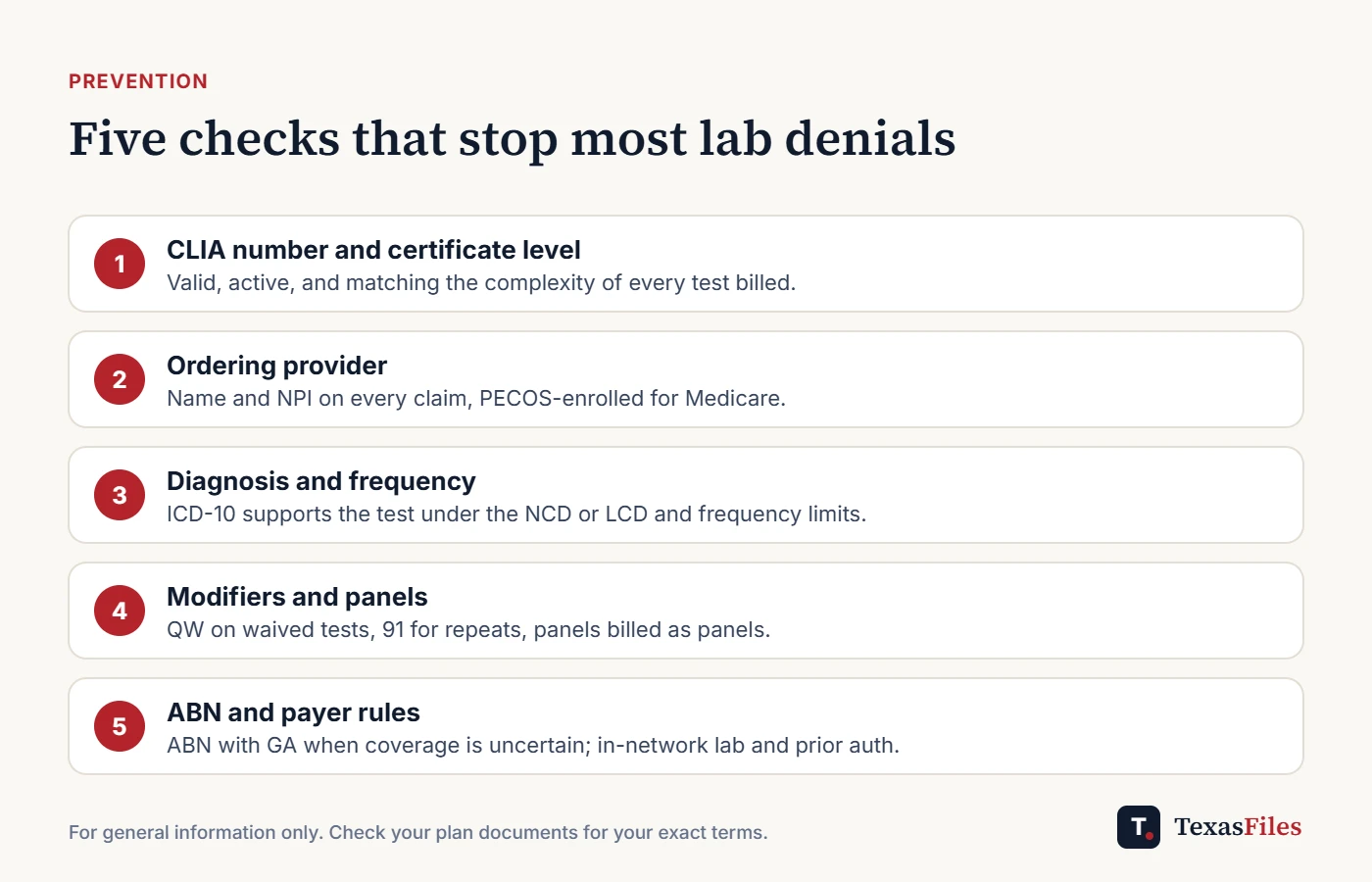 PREVENTION

Five checks that stop most lab denials

1
CLIA number and certificate level
Valid, active, and matching the complexity of every test billed.

2
Ordering provider
Name and NPI on every claim, PECOS-enrolled for Medicare.

3
Diagnosis and frequency
ICD-10 supports the test under the NCD or LCD and frequency limits.

4
Modifiers and panels
QW on waived tests, 91 for repeats, panels billed as panels.

5
ABN and payer rules
ABN with GA when coverage is uncertain; in-network lab and prior auth.

For general information only. Check your plan documents for your exact terms.

T. TexasFiles